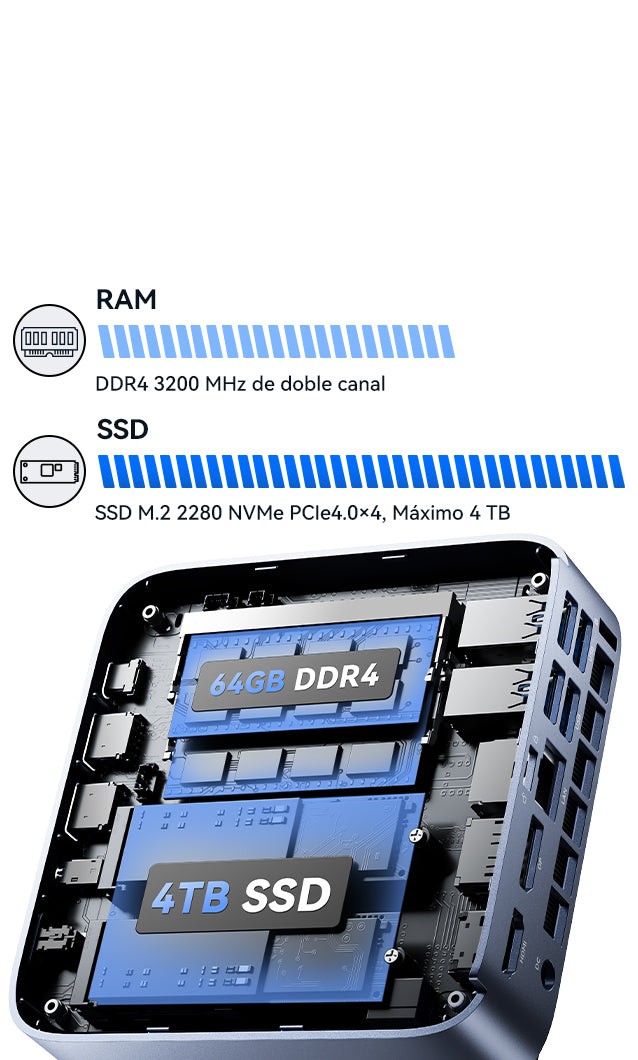 RAM

DDR4 3200 MHz de doble canal

SSD

SSD M.2 2280 NVMe PCIe4.0×4, Máximo 4 TB

64GB DDR4

4TB SSD