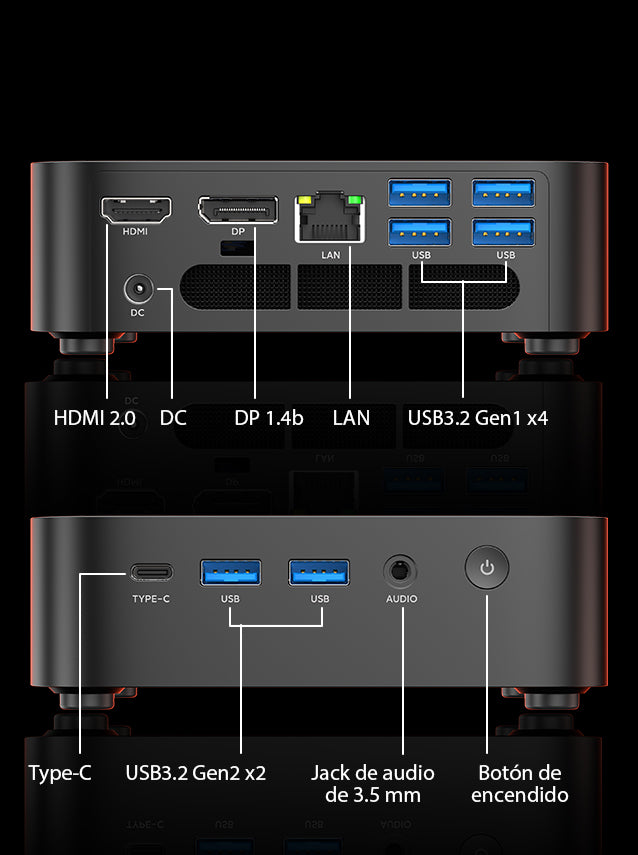 HDMI
DP
LAN
USB
USB
DC

HDMI 2.0 DC DP 1.4b LAN USB3.2 Gen1 x4

TYPE-C
USB
USB
AUDIO

Type-C USB3.2 Gen2 x2 Jack de audio de 3.5 mm Botón de encendido